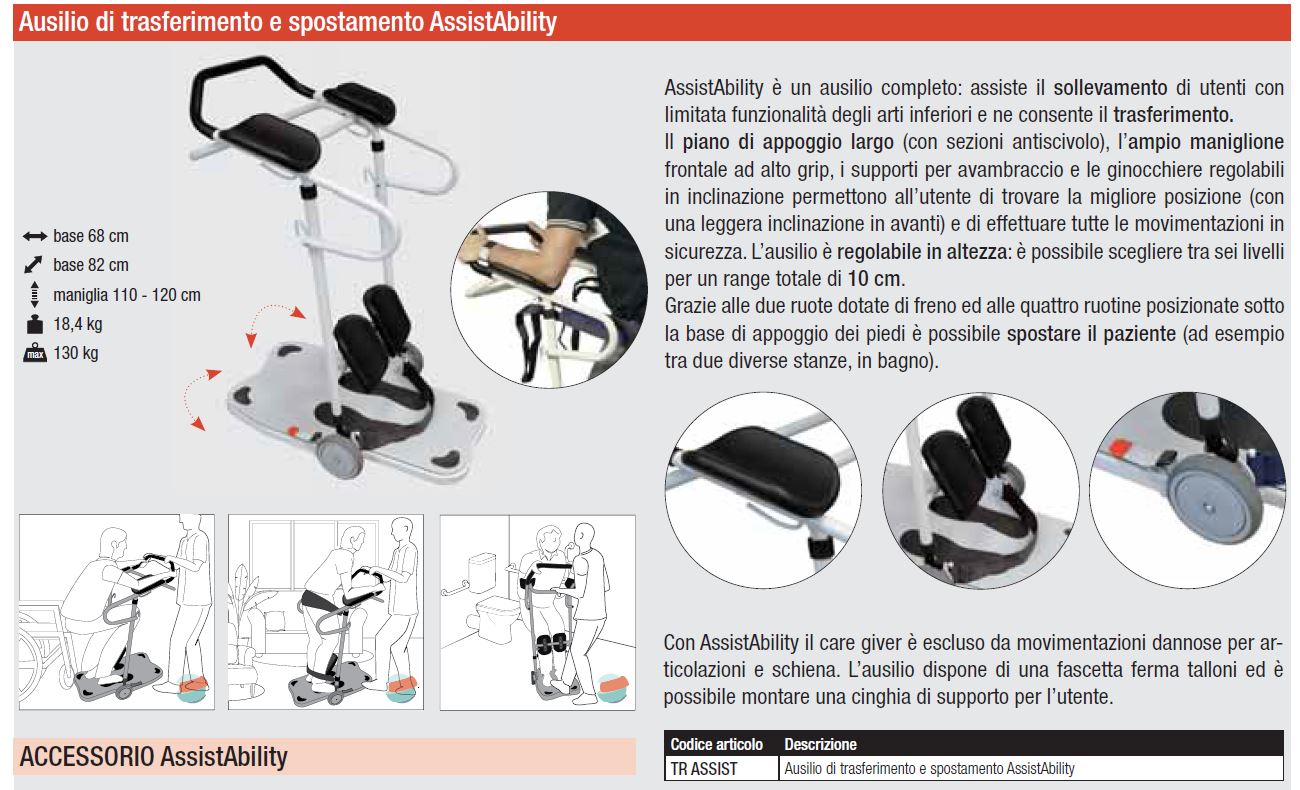 Ausilio di trasferimento e spostamento AssistAbility

base 68 cm
base 82 cm
maniglia 110 - 120 cm
18,4 kg
max 130 kg

AssistAbility è un ausilio completo: assiste il sollevamento di utenti con limitata funzionalità degli arti inferiori e ne consente il trasferimento.
Il piano di appoggio largo (con sezioni antiscivolo), l'ampio maniglione frontale ad alto grip, i supporti per avambraccio e le ginocchiere regolabili in inclinazione permettono all'utente di trovare la migliore posizione (con una leggera inclinazione in avanti) e di effettuare tutte le movimentazioni in sicurezza. L'ausilio è regolabile in altezza: è possibile scegliere tra sei livelli per un range totale di 10 cm.
Grazie alle due ruote dotate di freno ed alle quattro ruotine posizionate sotto la base di appoggio dei piedi è possibile spostare il paziente (ad esempio tra due diverse stanze, in bagno).

Con AssistAbility il care giver è escluso da movimentazioni dannose per articolazioni e schiena. L'ausilio dispone di una fascetta ferma talloni ed è possibile montare una cinghia di supporto per l'utente.

ACCESSORIO AssistAbility

| Codice articolo | Descrizione |
|---|---|
| TR ASSIST | Ausilio di trasferimento e spostamento AssistAbility |